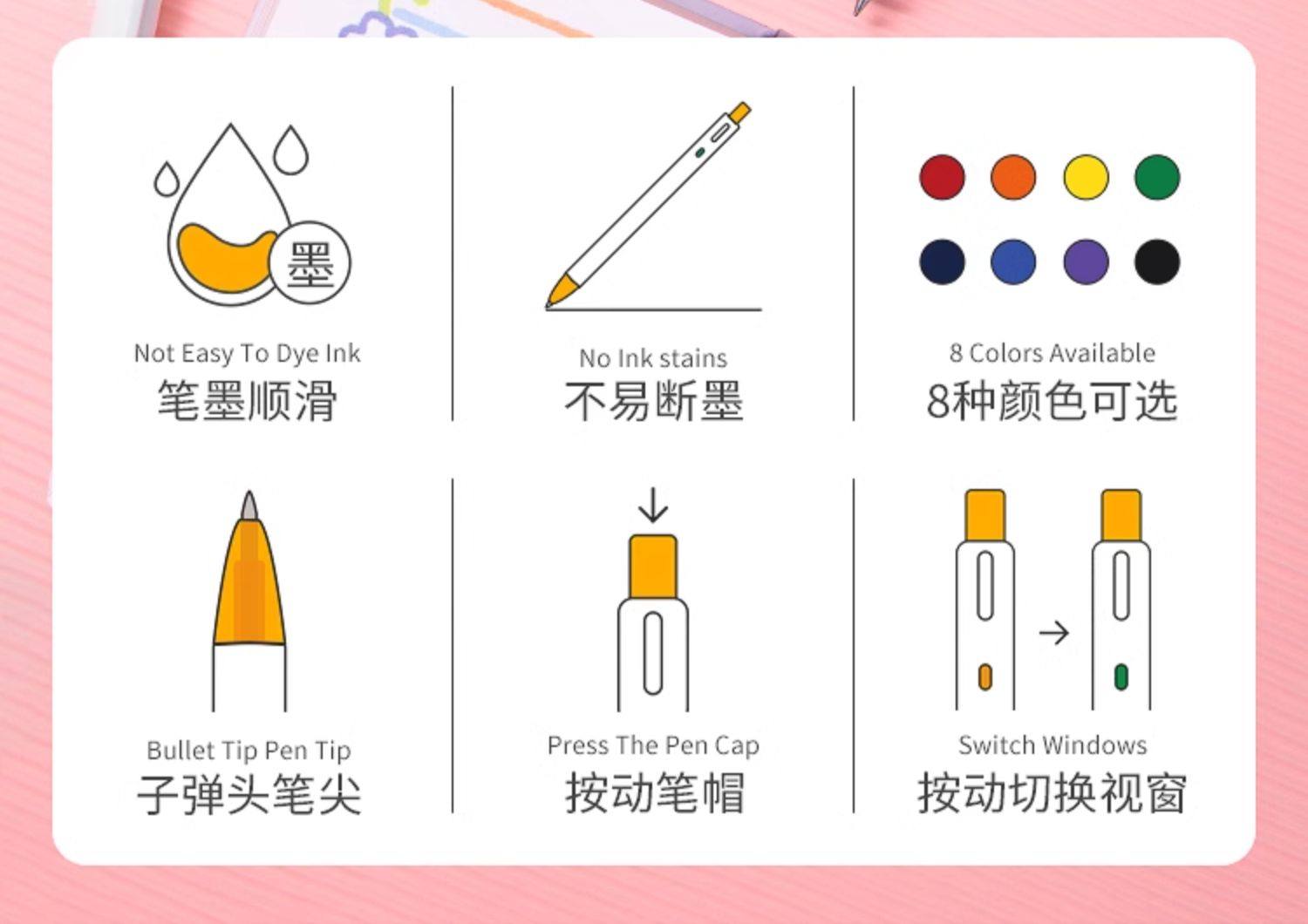 墨

Not Easy To Dye Ink
笔墨顺滑

No Ink stains
不易断墨

8 Colors Available
8种颜色可选

Bullet Tip Pen Tip
子弹头笔尖

Press The Pen Cap
按动笔帽

Switch Windows
按动切换视窗